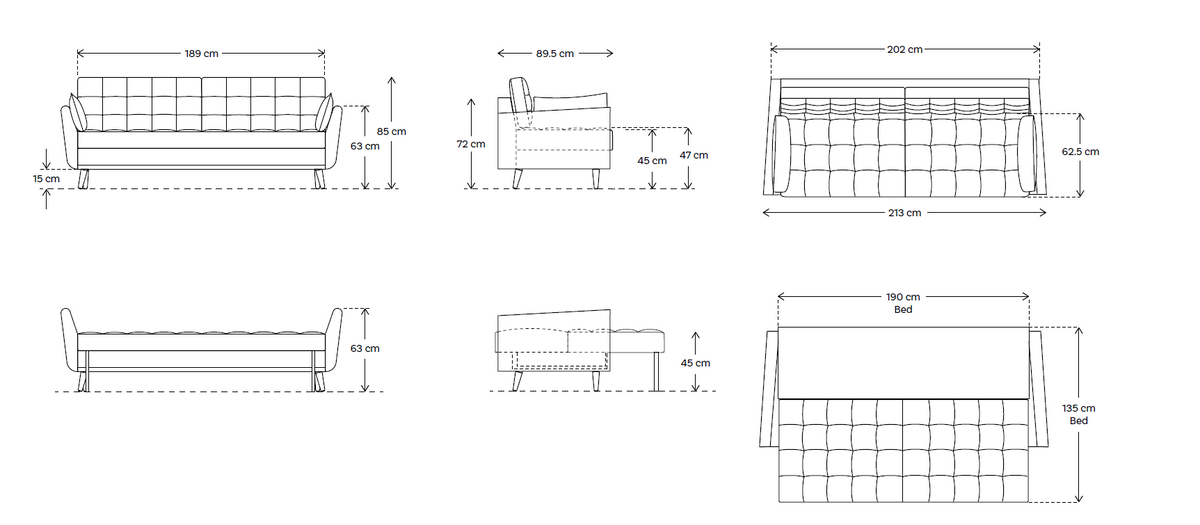 189 cm
85 cm
63 cm
15 cm

89.5 cm
72 cm
45 cm
47 cm

202 cm
62.5 cm
213 cm

63 cm

45 cm

190 cm
Bed
135 cm
Bed