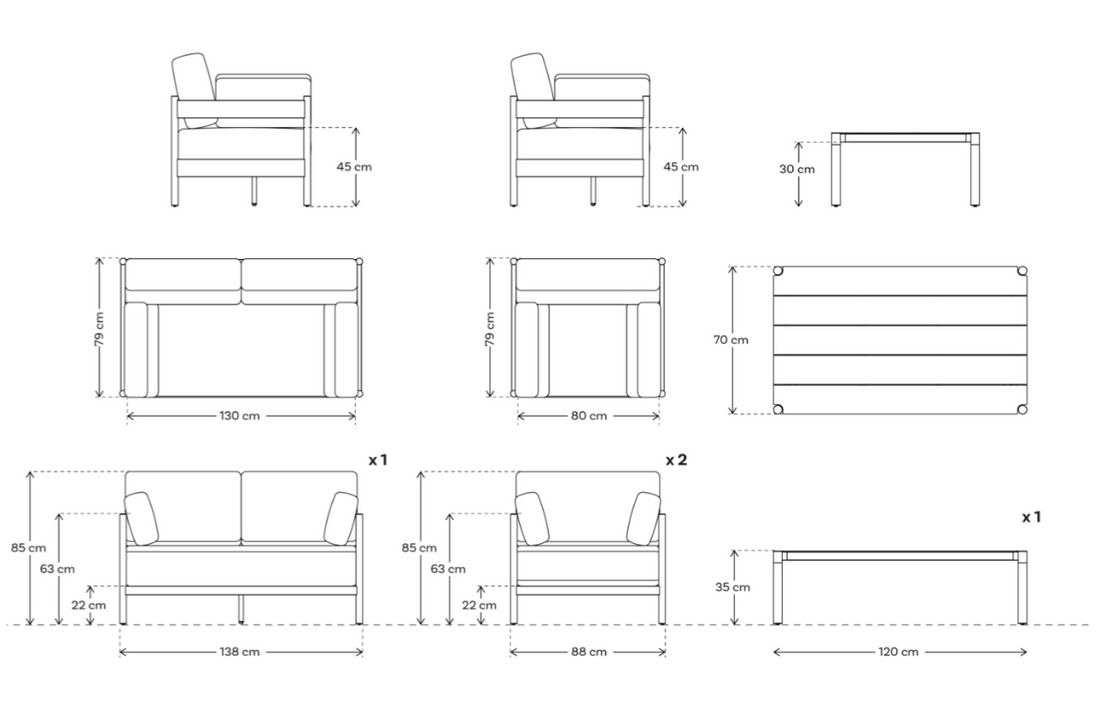 45 cm

45 cm

30 cm

79 cm

130 cm

79 cm

80 cm

70 cm

x 1

85 cm

63 cm

22 cm

138 cm

x 2

85 cm

63 cm

22 cm

88 cm

x 1

35 cm

120 cm