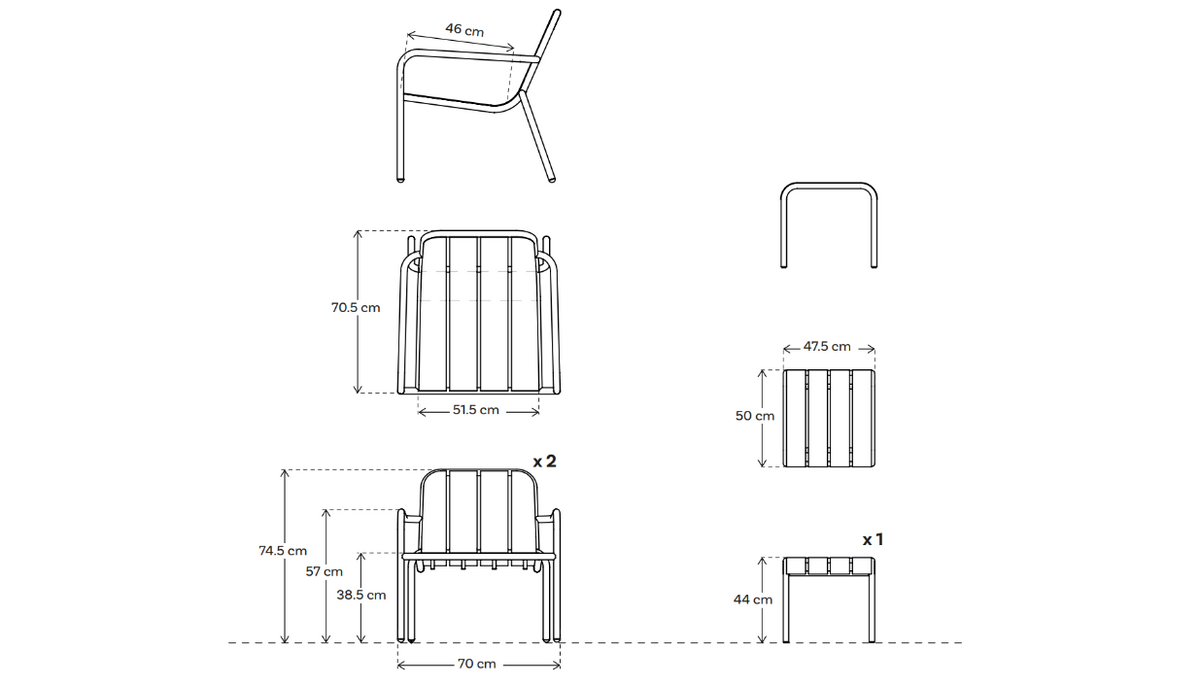 46 cm

70.5 cm

51.5 cm

x 2

74.5 cm

57 cm

38.5 cm

70 cm

47.5 cm

50 cm

x 1

44 cm