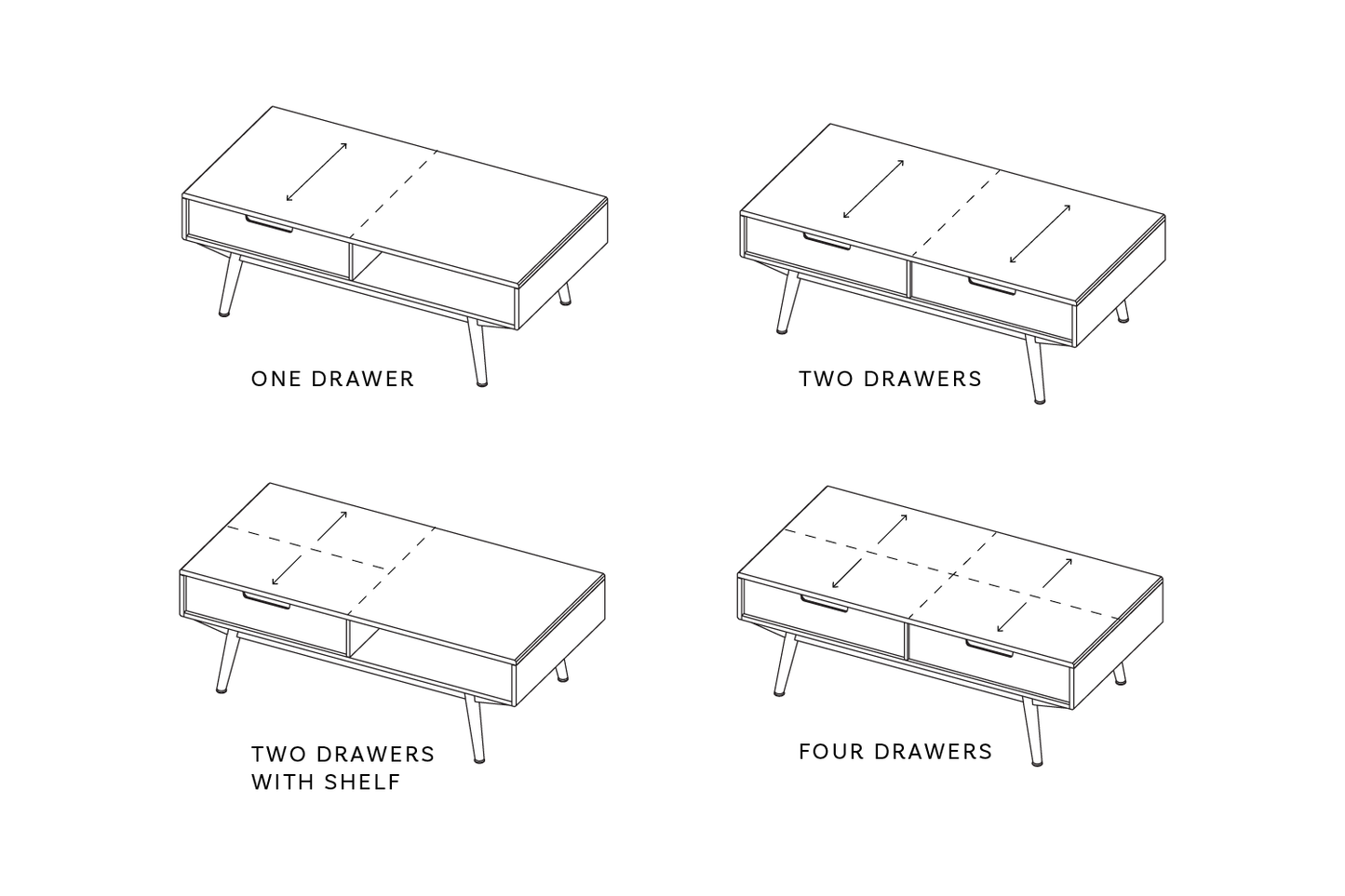 ONE DRAWER

TWO DRAWERS

TWO DRAWERS
WITH SHELF

FOUR DRAWERS