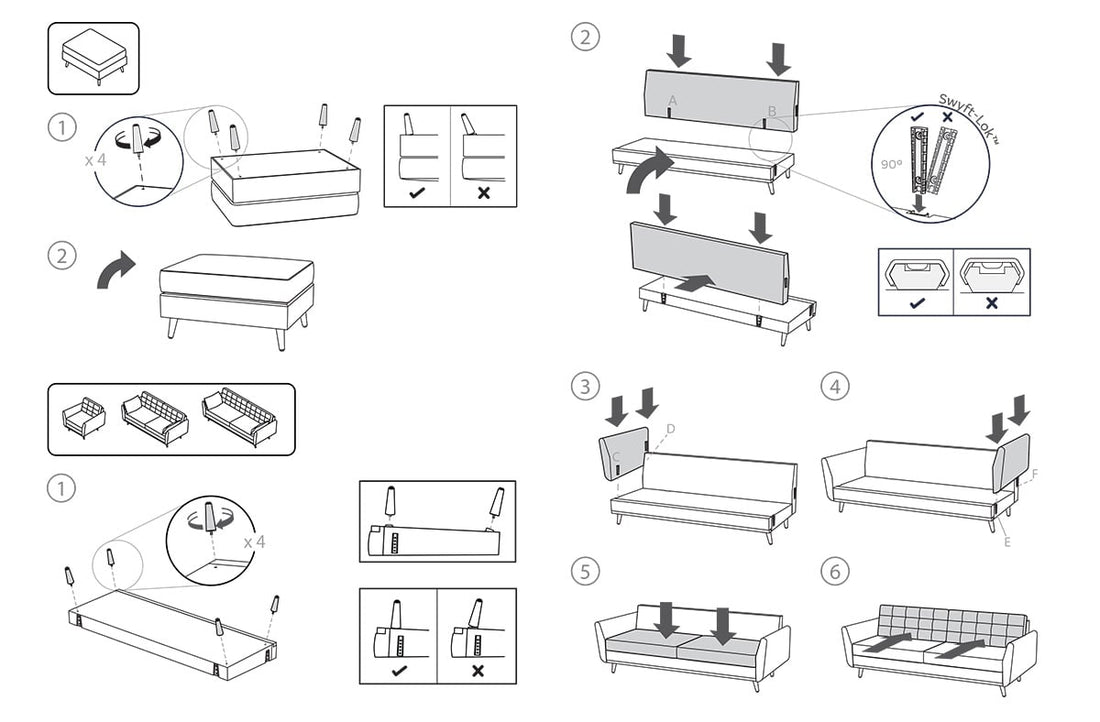 1
x 4
✔
✘
2
1
x 4
✔
✘
2
A
B
Swyft-Lok™
✔
✘
90°
✔
✘
3
C
D
4
F
E
5
6