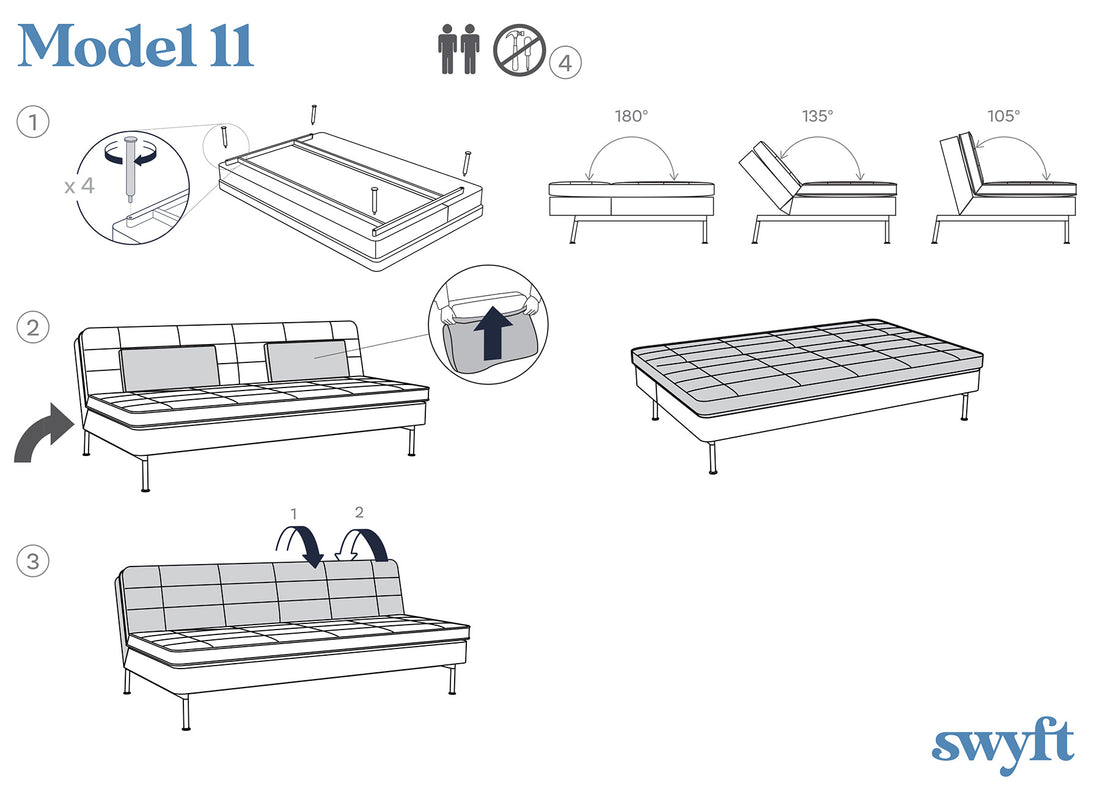 Model 11

4

1

x 4

180°

135°

105°

2

3

1

2

swyft