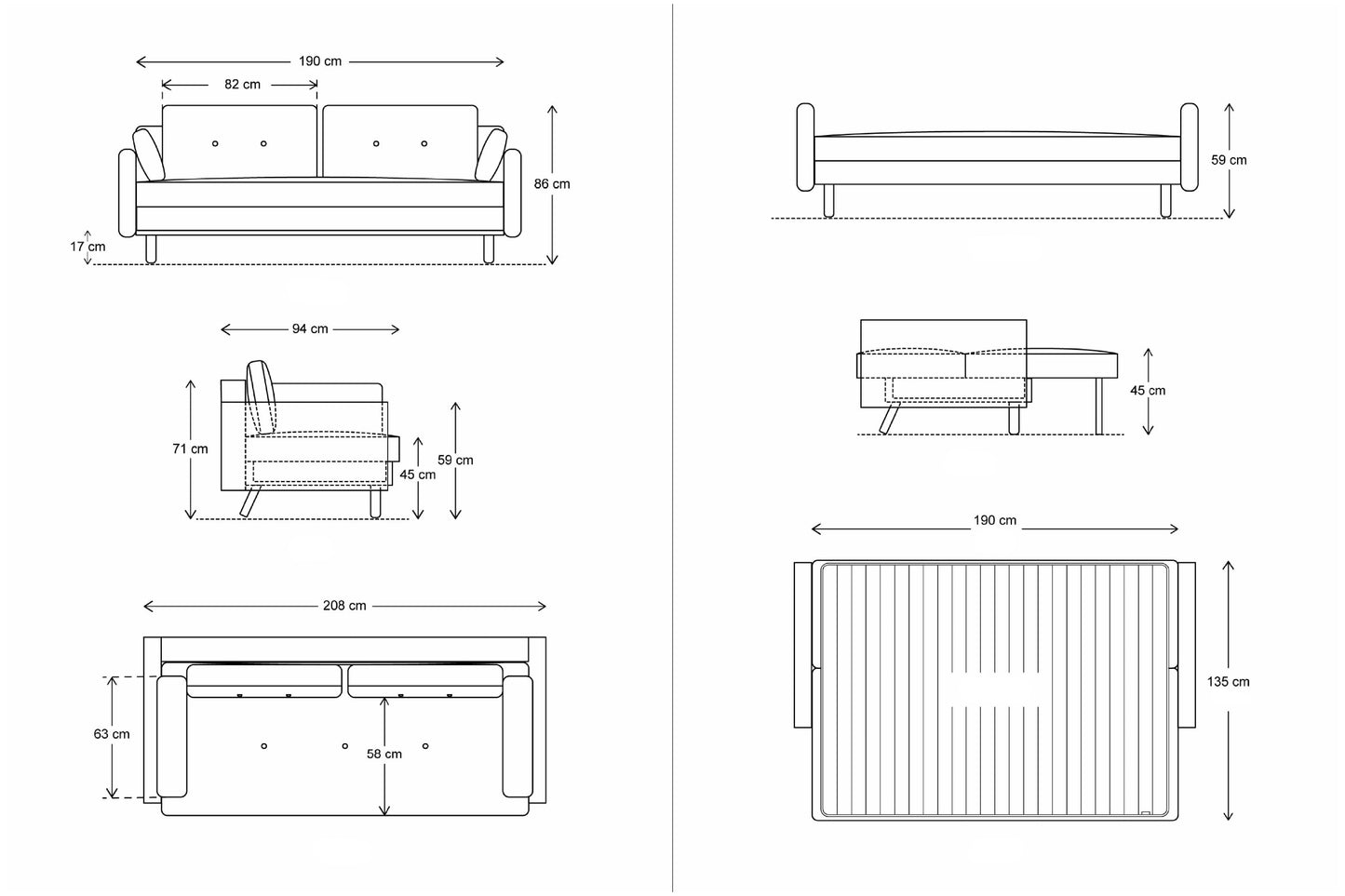 190 cm
82 cm
86 cm
17 cm
94 cm
71 cm
45 cm
59 cm
208 cm
63 cm
58 cm
59 cm
45 cm
190 cm
135 cm