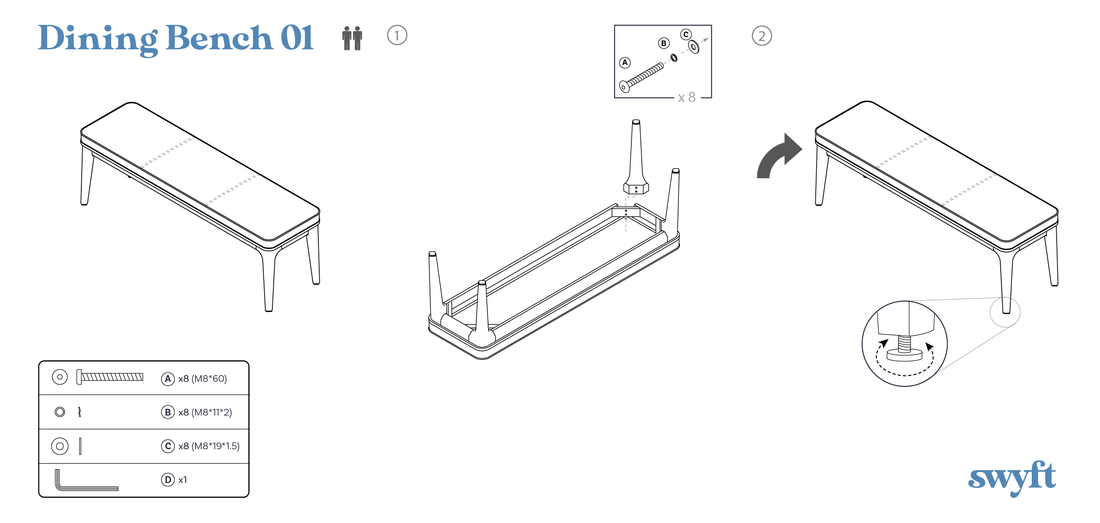 Dining Bench 01

1

A B C

x 8

2

A x8 (M8*60)

B x8 (M8*11*2)

C x8 (M8*19*1.5)

D x1

swyft